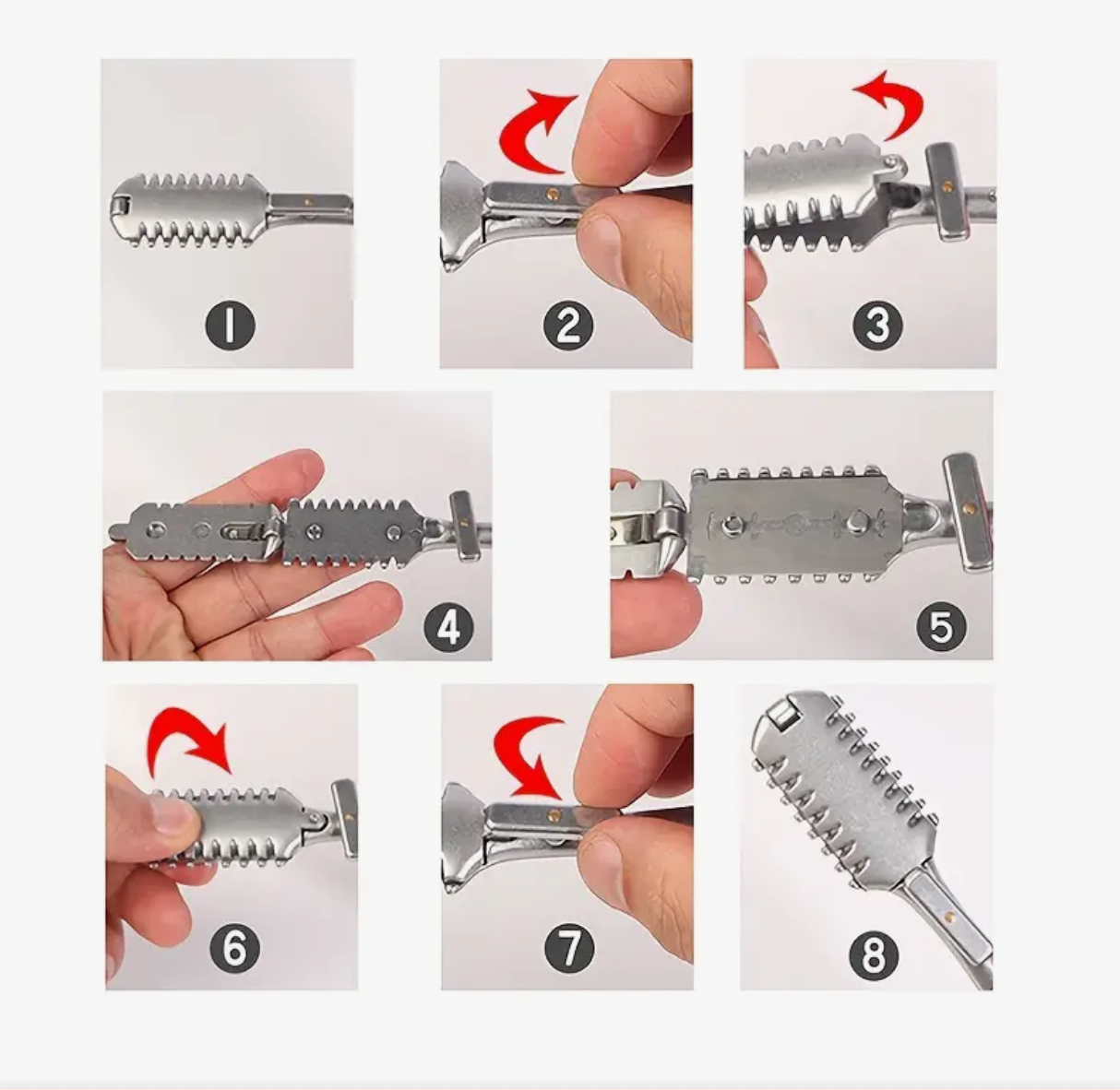 1

2

3

4

5

6

7

8